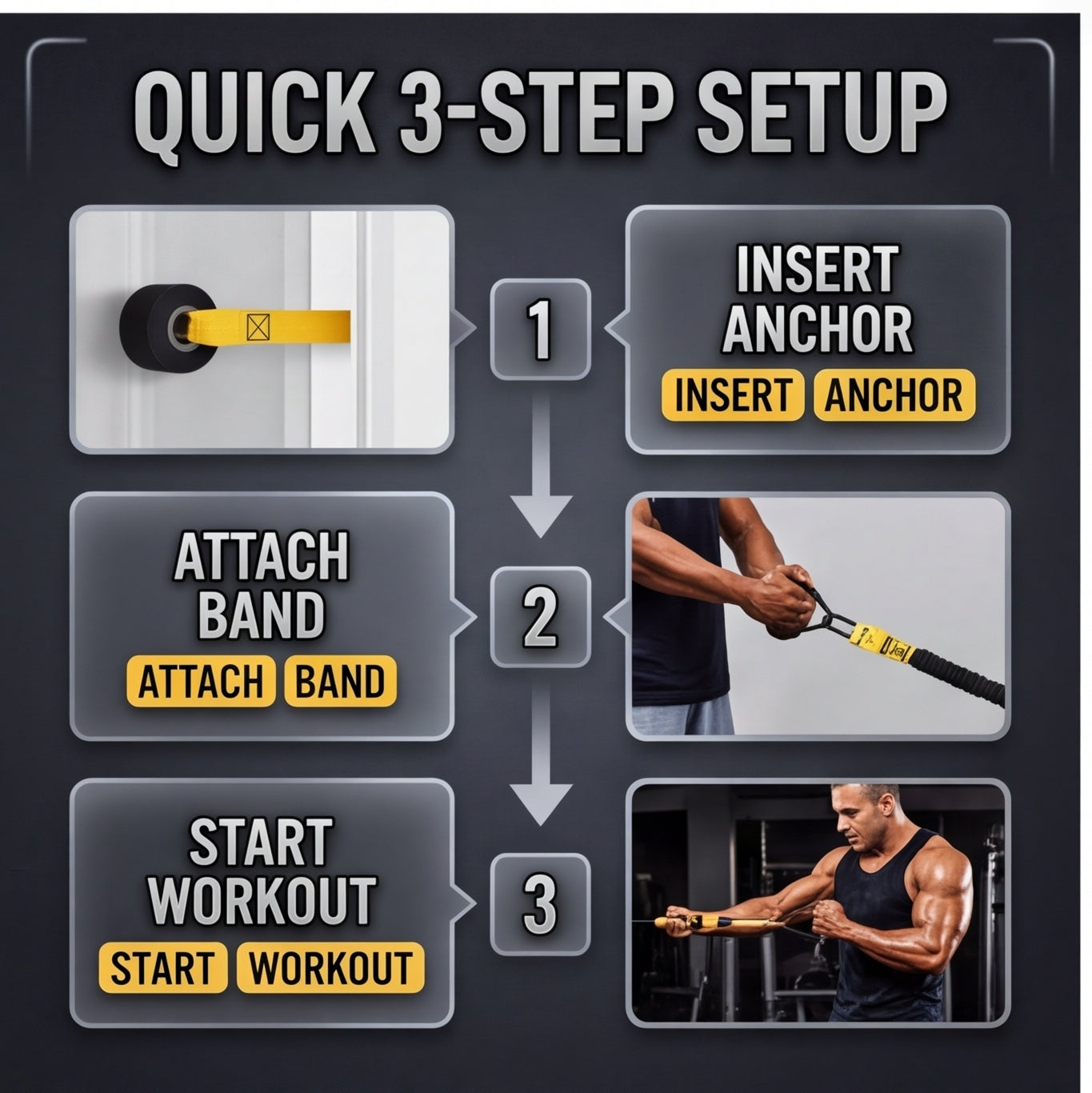 QUICK 3-STEP SETUP

1

INSERT ANCHOR

INSERT ANCHOR

ATTACH BAND

ATTACH BAND

2

START WORKOUT

START WORKOUT

3